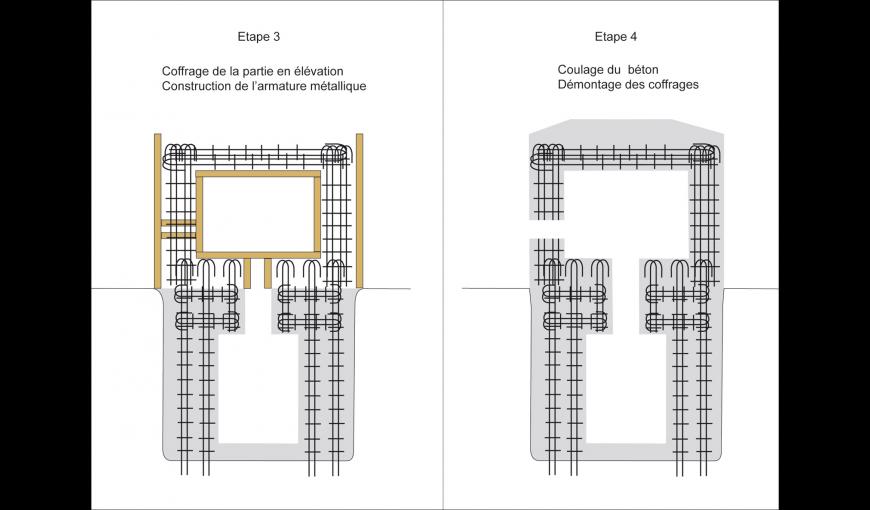 Etape 3

Coffrage de la partie en élévation
Construction de l'armature métallique

Etape 4

Coulage du béton
Démontage des coffrages