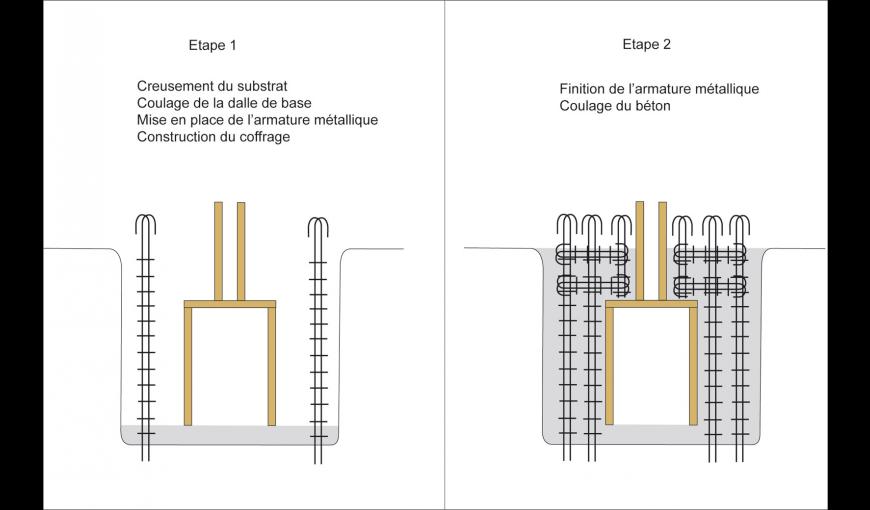 Etape 1

Creusement du substrat
Coulage de la dalle de base
Mise en place de l'armature métallique
Construction du coffrage

Etape 2

Finition de l'armature métallique
Coulage du béton